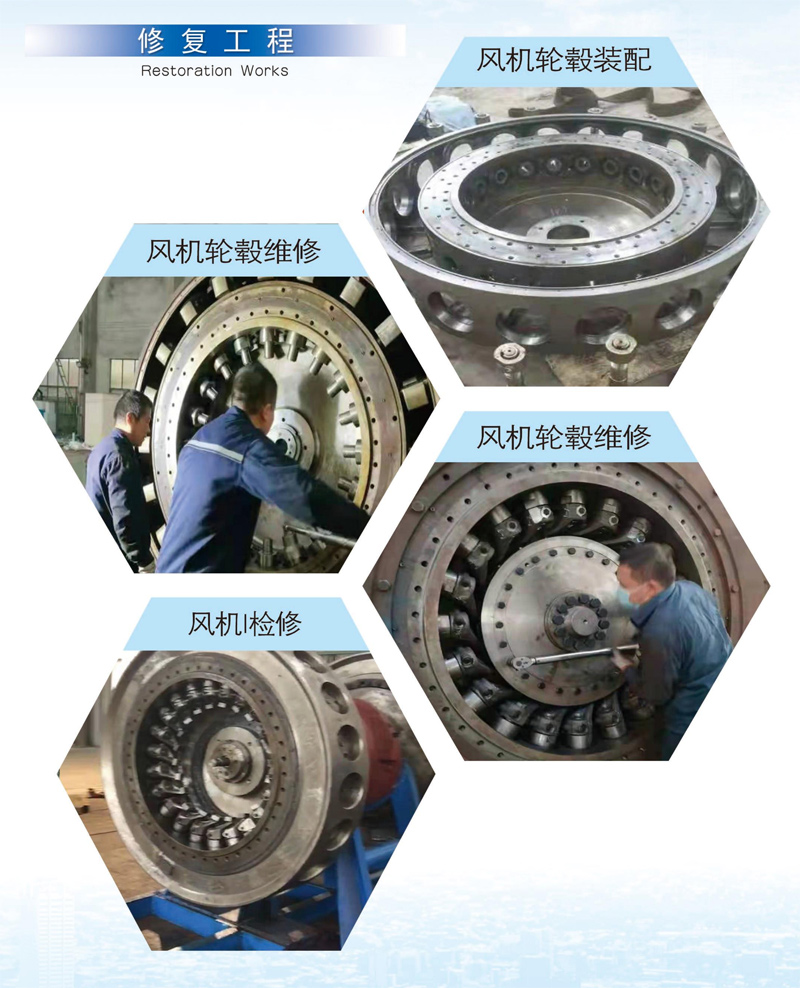 修复工程
Restoration Works

风机轮毂装配

风机轮毂维修

风机轮毂维修

风机I检修